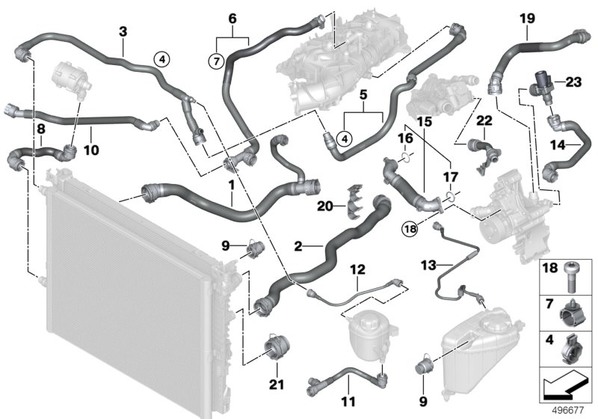 3
4
6
7
19
23
5
4
8
10
15
16
22
14
17
1
20
18
9
2
12
13
18
7
4
21
11
9
496677