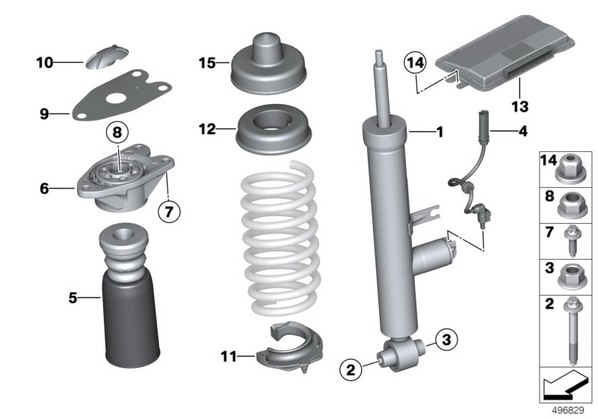 10
9
8
6
7
5
15
12
11
14
13
1
4
2
3
14
8
7
3
2
496829