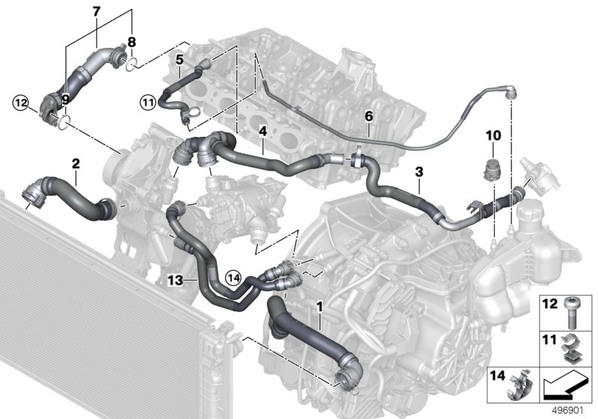 7
8
5
12
9
11
6
4
10
2
3
13
14
1
12
11
14
496901