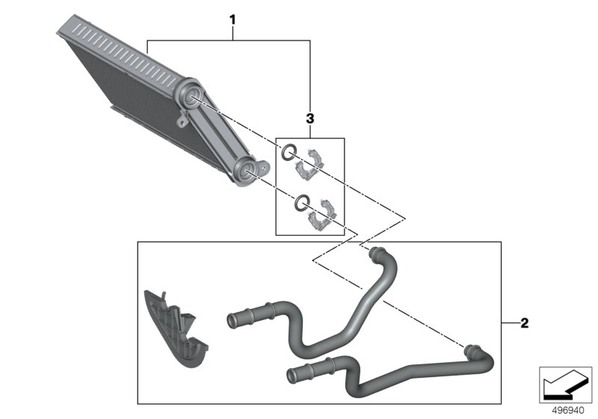 1
3
2
496940