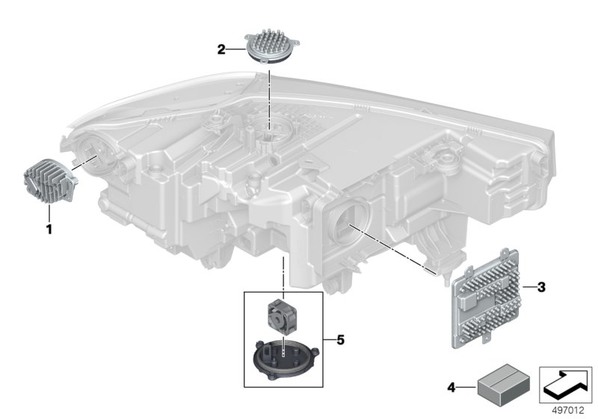 2
1
3
5
4
497012