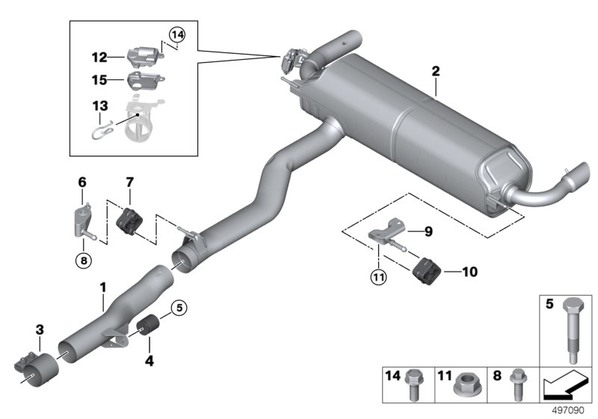 14
12
15
13
2
6
7
8
9
11
10
1
5
3
4
5
14
11
8
497090