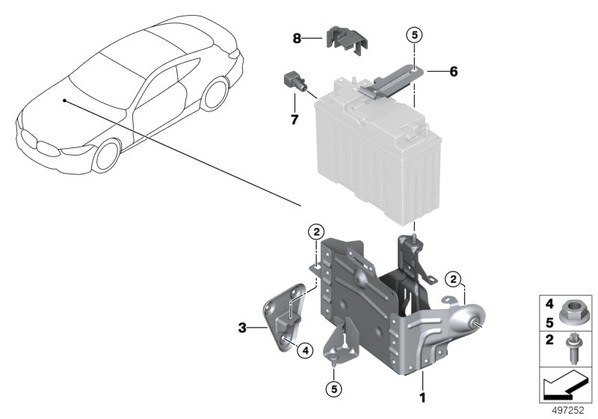 8
5
6
7
2
2
3
4
5
1
4
5
2
497252