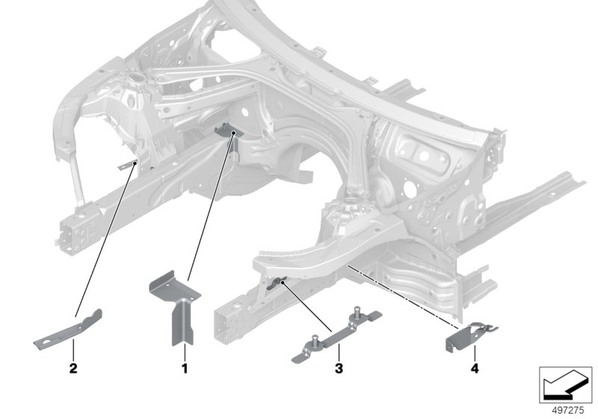 2
1
3
4
497275