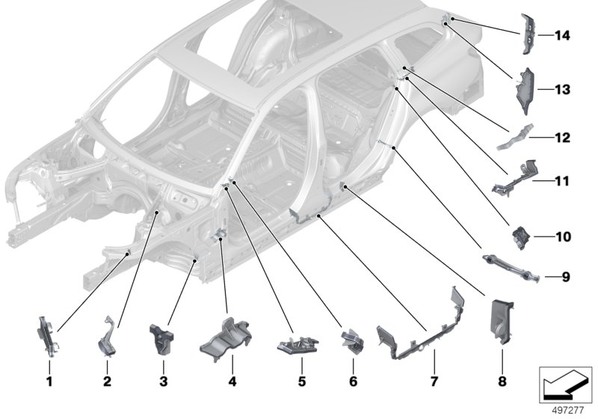 14
13
12
11
10
9
1
2
3
4
5
6
7
8
497277