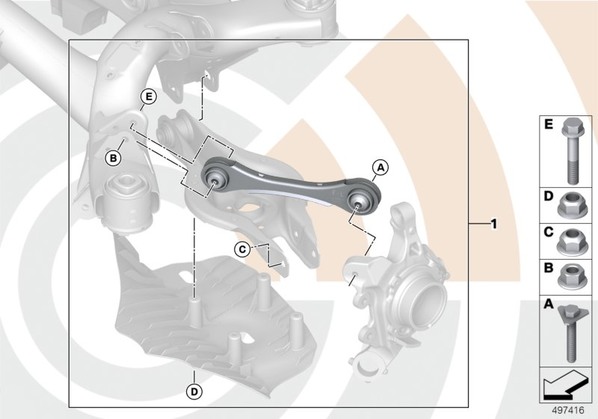 E
B
A
C
D
1
E
D
C
B
A
497416