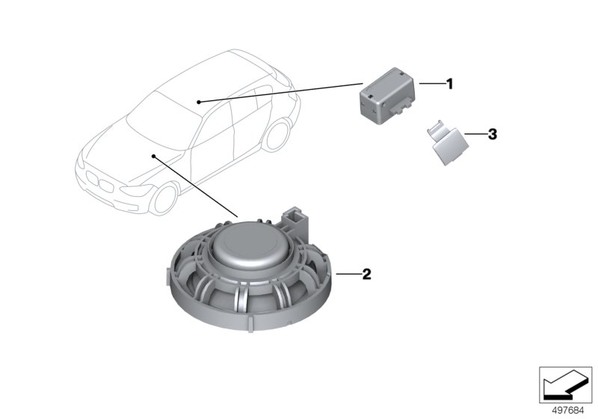 1
3
2
497684