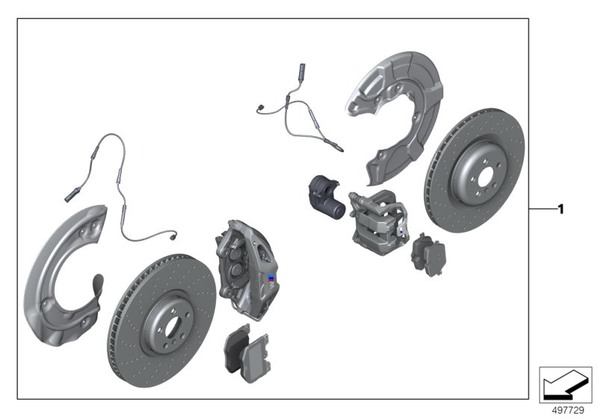 1

497729