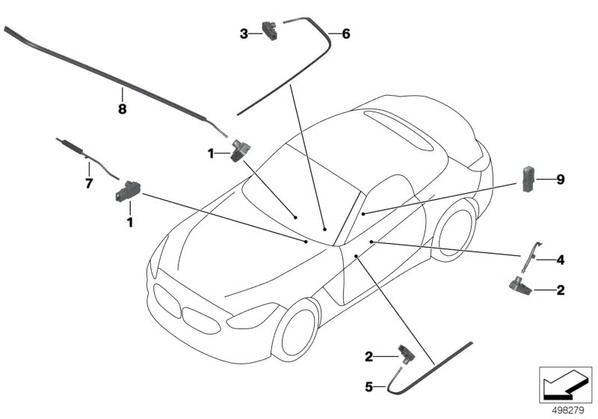 3
6
8
1
7
1
9
4
2
2
5
498279