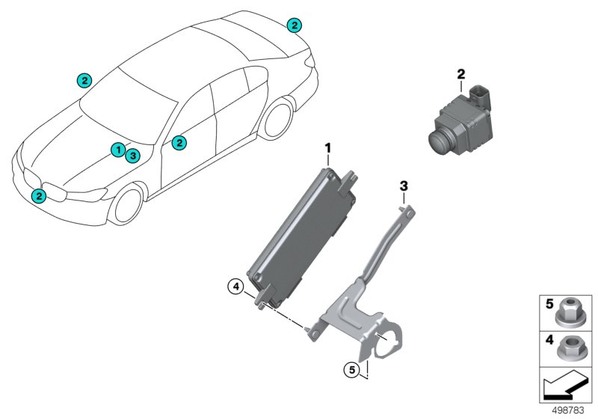 2
2
1
3
2
2
2
1
3
4
5
5
4
498783