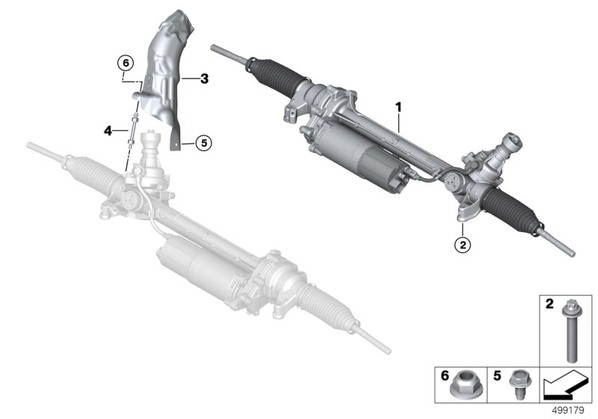 6
3
4
5
1
2
2
6
5
499179