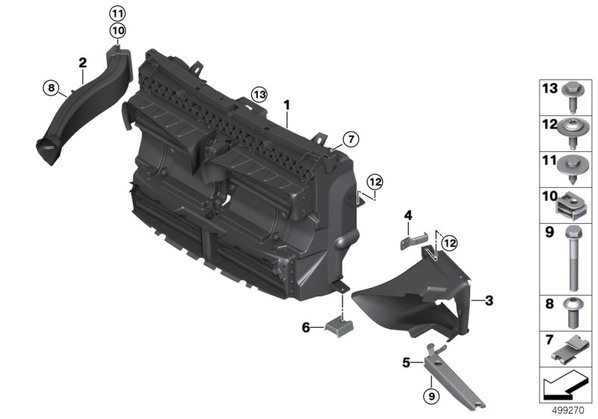 11
10
2
8
13
1
7
12
4
12
3
6
5
9
13
12
11
10
9
8
7
499270