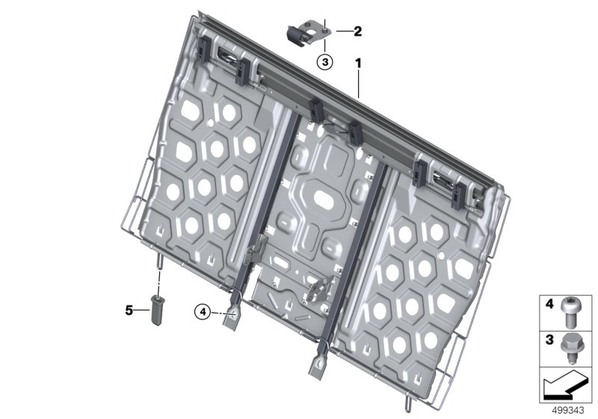 2
3
1
5
4
4
3
499343