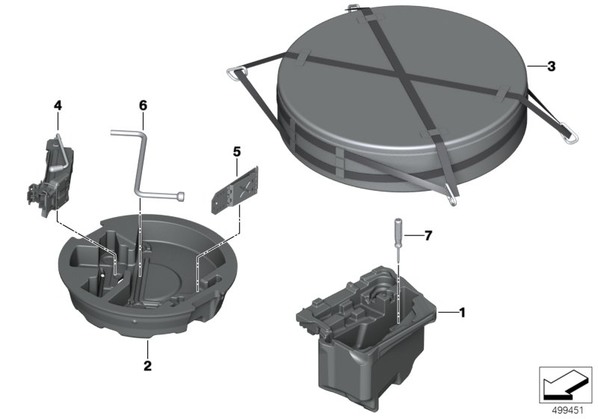 3
4
6
5
7
1
2
499451