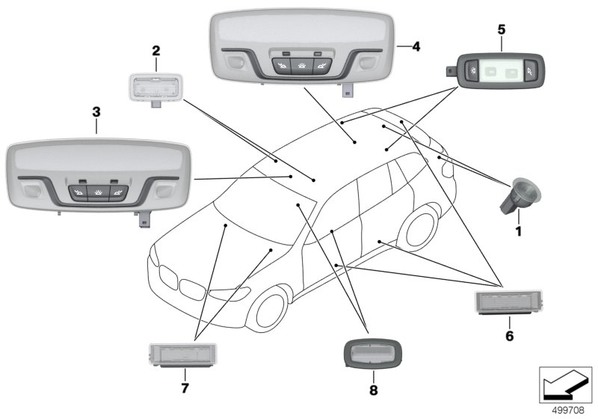 2
4
5
3
1
6
7
8
499708