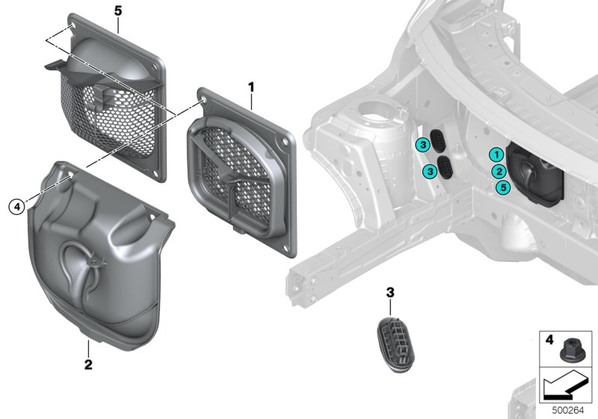 5
1
4
2
3
3
1
2
5
3
4
500264