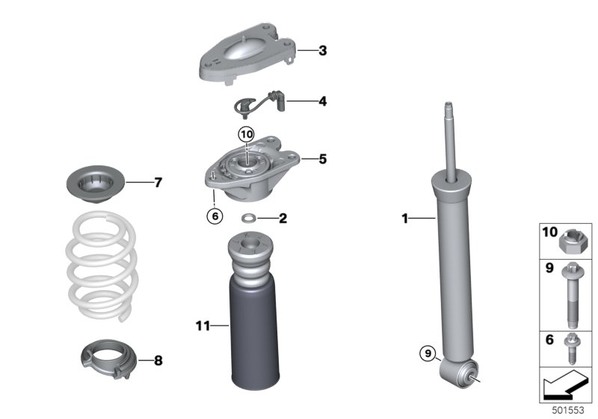 3

4

10

5

7

6

2

1

11

8

9

10

9

6

501553