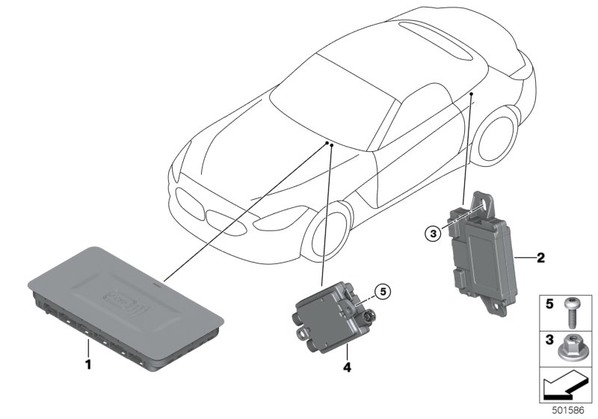 3
2
5
1
4
5
3
501586