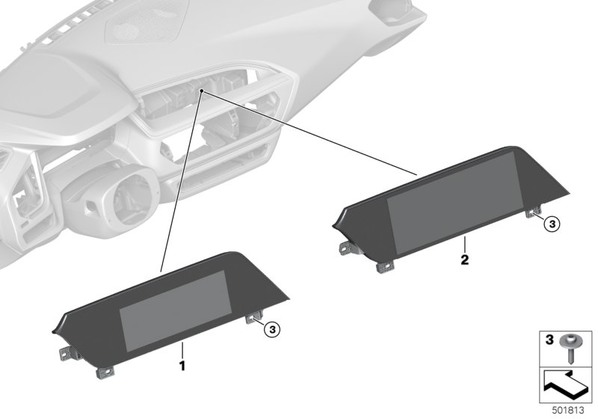 3
2
3
1
3
501813