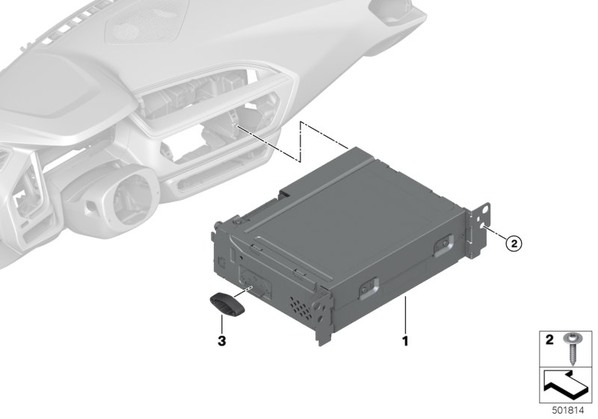 2

3

1

2

501814