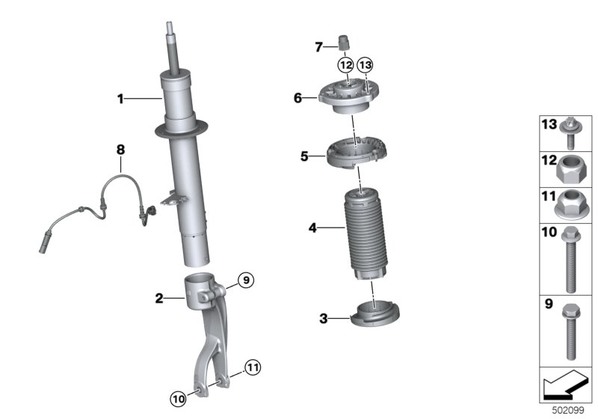 1
8
2
9
10
11
7
12
13
6
5
4
3
13
12
11
10
9
502099