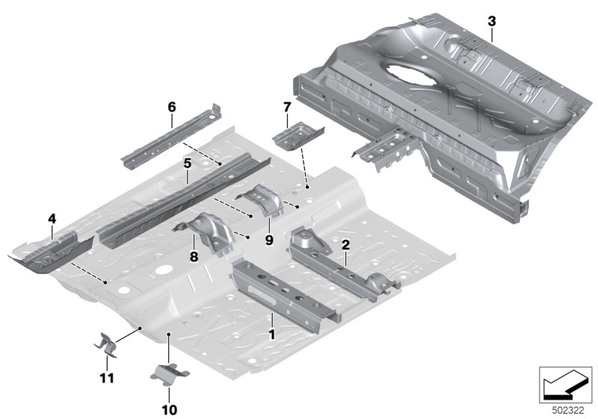 3
6
7
5
4
9
8
2
1
11
10
502322