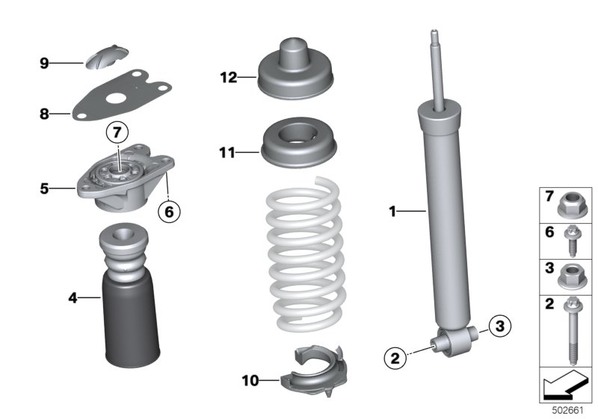 9
8
7
5
6
4
12
11
10
1
2
3
7
6
3
2
502661