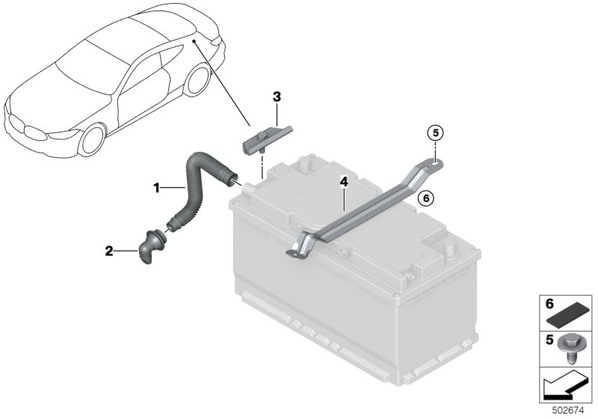 3

5

1

4

6

2

6

5

502674