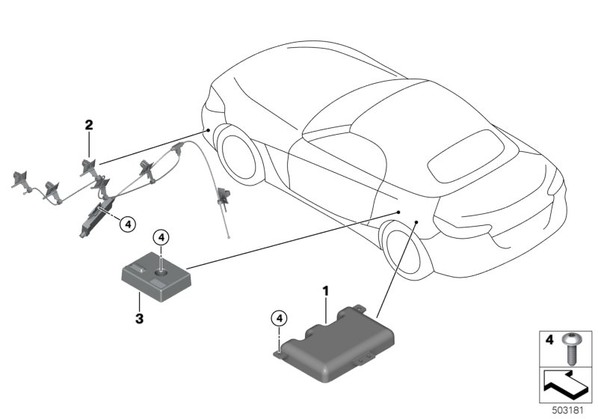 2
4
4
3
1
4
4
503181