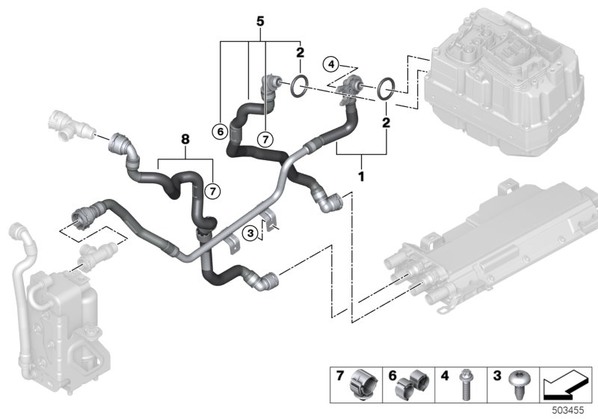 5
2
4
6
7
2
1
8
7
3
7
6
4
3
503455