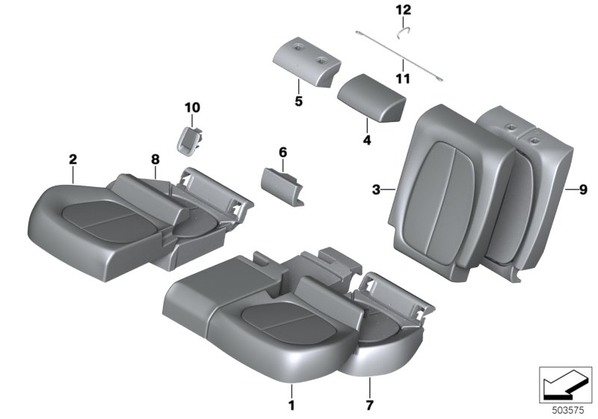 12
11
5
4
10
2
8
6
3
9
1
7
503575