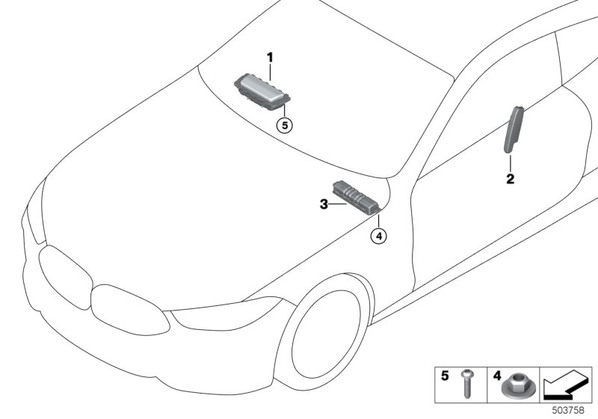 1
5
2
3
4
5
4
503758