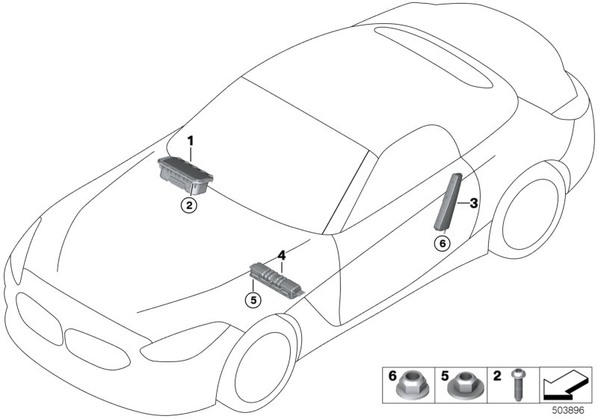 1
2
3
6
4
5
6
5
2
503896