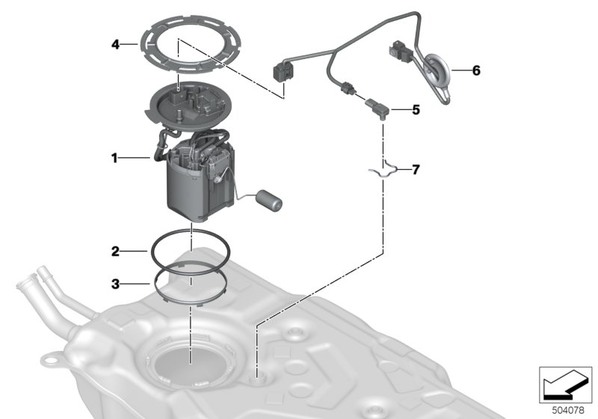 4
6
5
1
7
2
3
504078