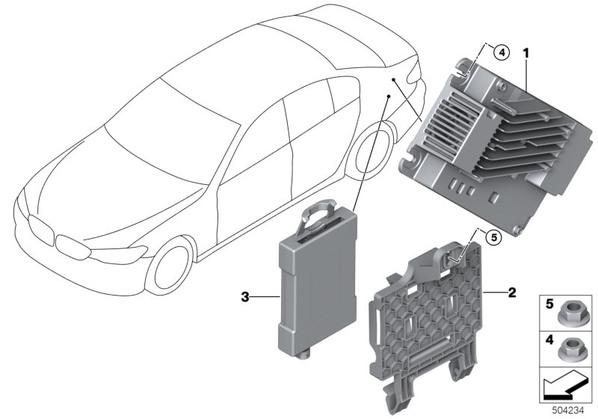 4
1
5
3
2
5
4
504234