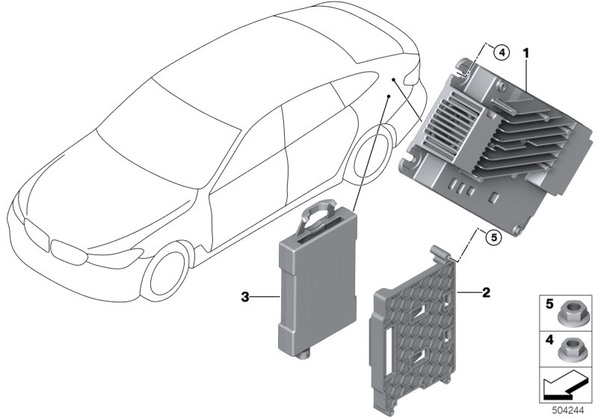 4
1
5
3
2
5
4
504244