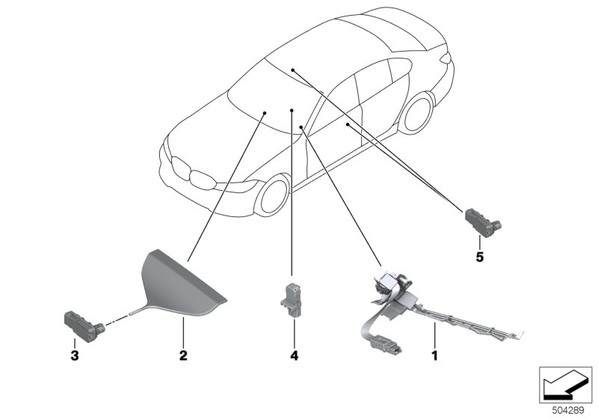 5

3

2

4

1

504289