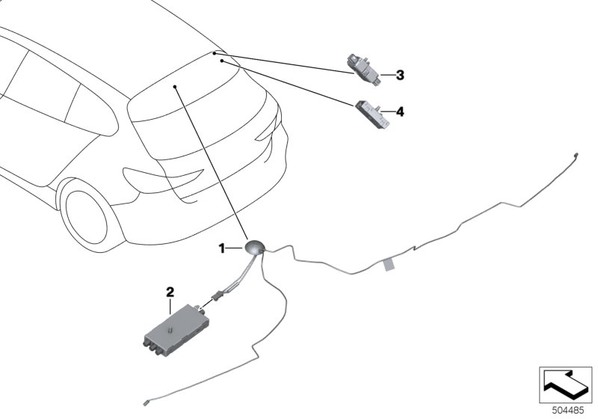 3
4
1
2
504485