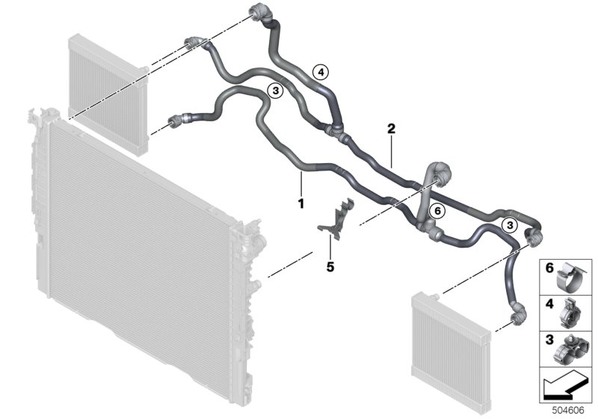 4
3
2
1
6
3
5
6
4
3
504606