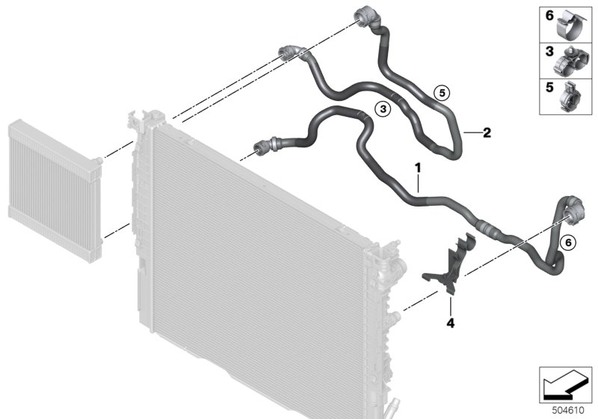 6
3
5
5
3
2
1
6
4
504610