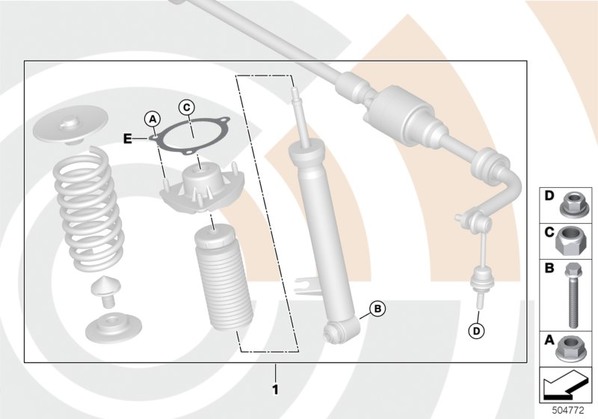 A
C
E
B
D
1
D
C
B
A
504772