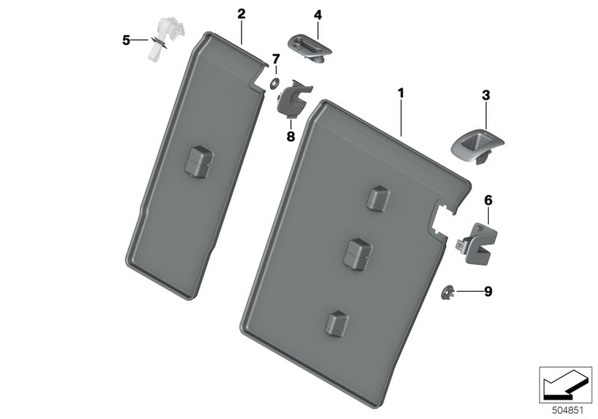 2
4
5
7
8
1
3
6
9
504851