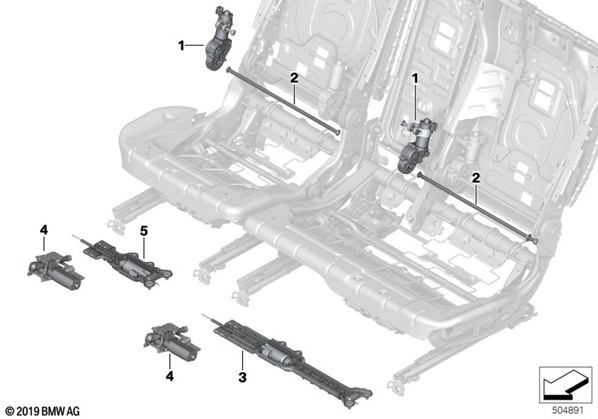 1
2
1
2
4
5
4
3
© 2019 BMW AG
504891