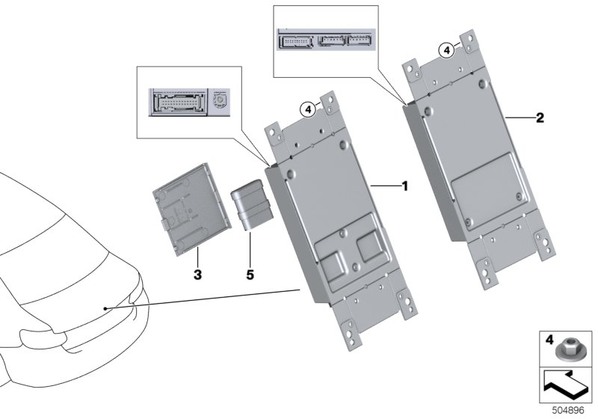 4
4
2
1
3
5
4
504896