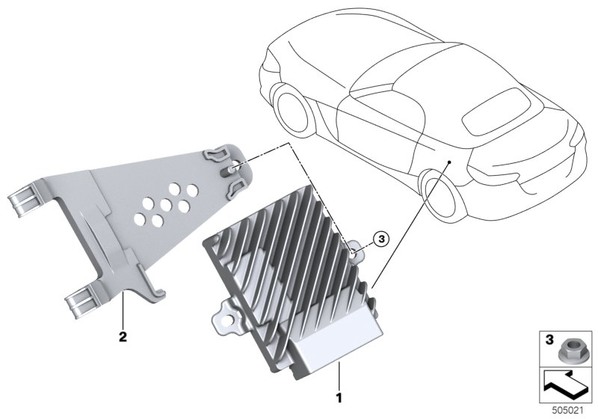 3
2
1
3
505021