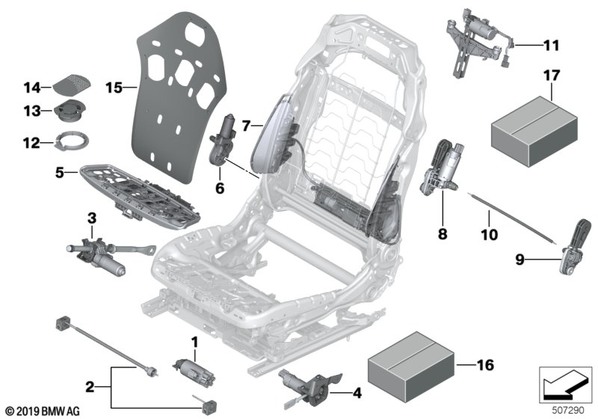 14
13
12
15
5
3
6
7
11
17
8
10
9
1
2
4
16
© 2019 BMW AG
507290