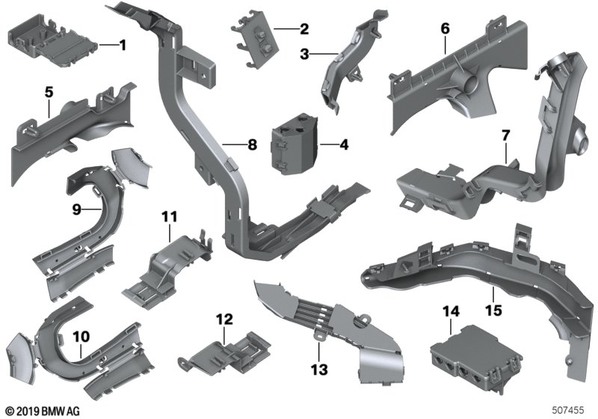 1
2
3
6
5
8
4
7
9
11
15
14
12
10
13
© 2019 BMW AG
507455