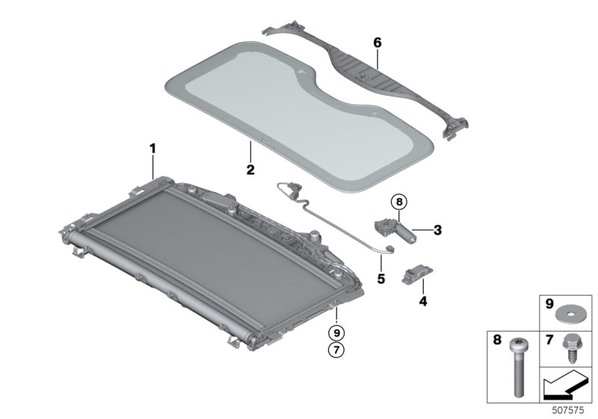 6
1
2
8
3
5
4
9
7
9
8
7
507575